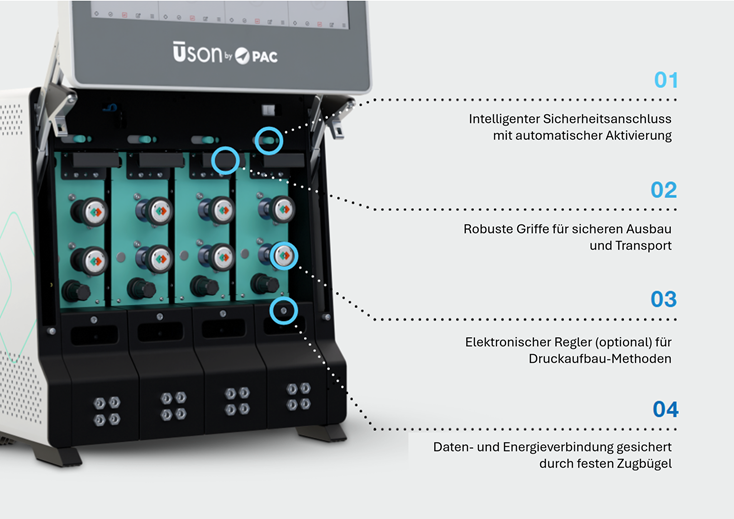 Ūson by PAC

01

Intelligenter Sicherheitsanschluss mit automatischer Aktivierung

02

Robuste Griffe für sicheren Ausbau und Transport

03

Elektronischer Regler (optional) für Druckaufbau-Methoden

04

Daten- und Energieverbindung gesichert durch festen Zugbügel